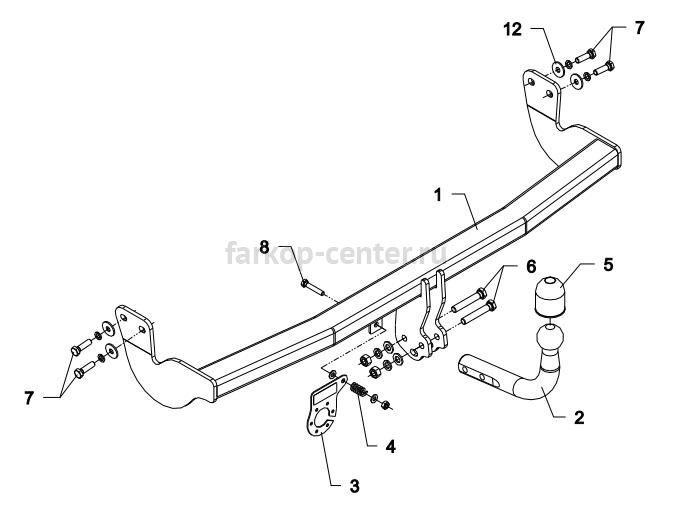 12
7
1
farkop-center.ru
8
6
5
7
2
4
3