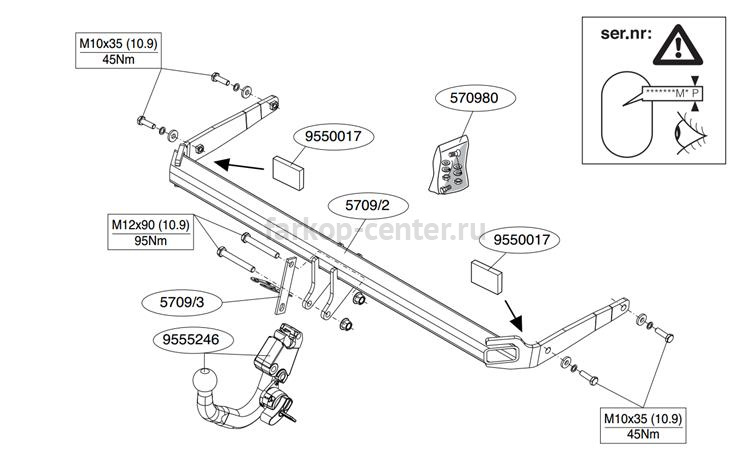 M10x35 (10.9)
45Nm

ser.nr:

*******M* P

570980

9550017

5709/2

farkop-center.ru

M12x90 (10.9)
95Nm

9550017

5709/3

9555246

M10x35 (10.9)
45Nm