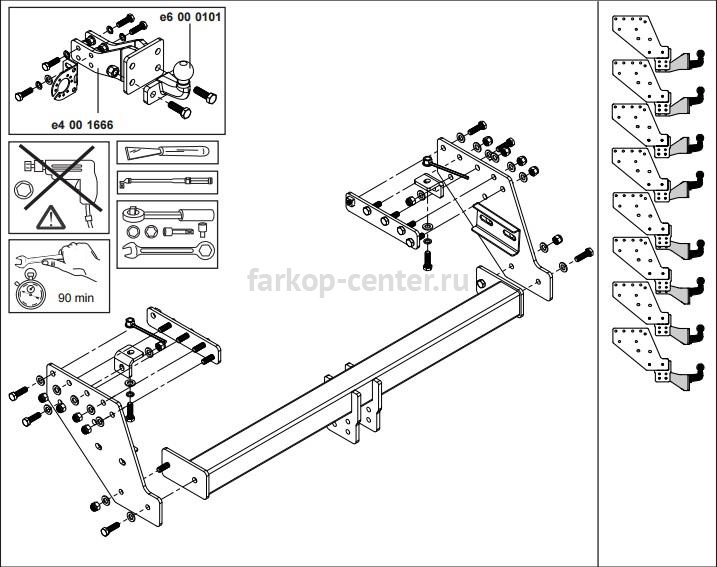 e6 00 0101

e4 00 1666

90 min

farkop-center.ru