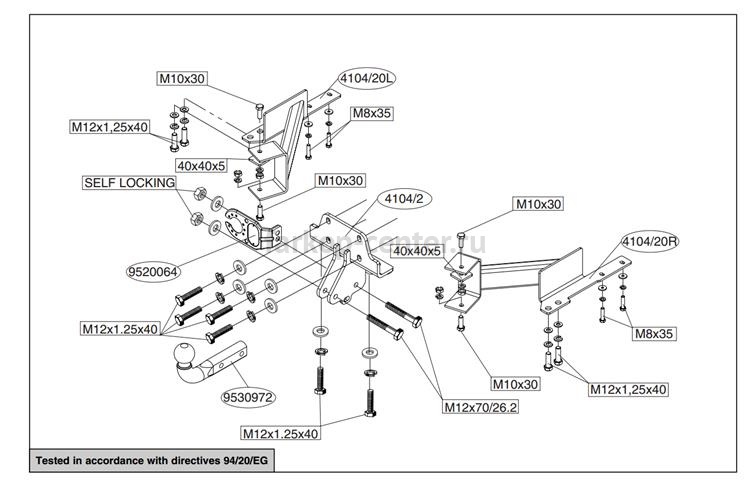 M10x30
4104/20L
M12x1,25x40
M8x35
40x40x5
SELF LOCKING
M10x30
4104/2
M10x30
4104/20R
40x40x5
9520064
M12x1.25x40
M8x35
M10x30
M12x1,25x40
9530972
M12x70/26.2
M12x1.25x40
Tested in accordance with directives 94/20/EG