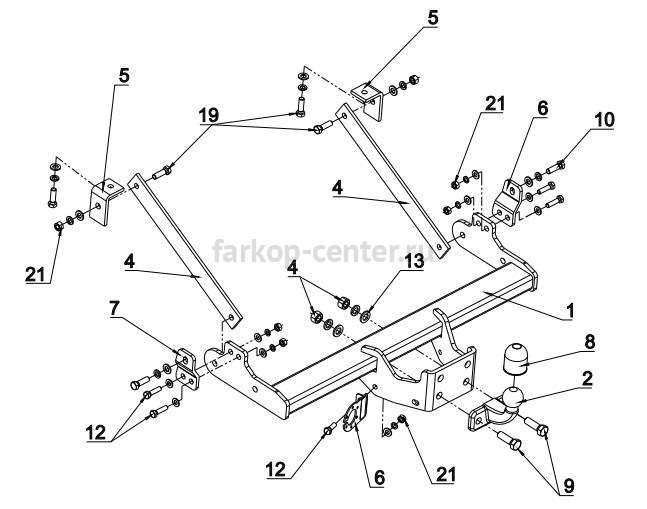 5
5
19
21
6
10
4
farkop-center.ru
21
4
4
13
1
7
8
2
12
12
6
21
9