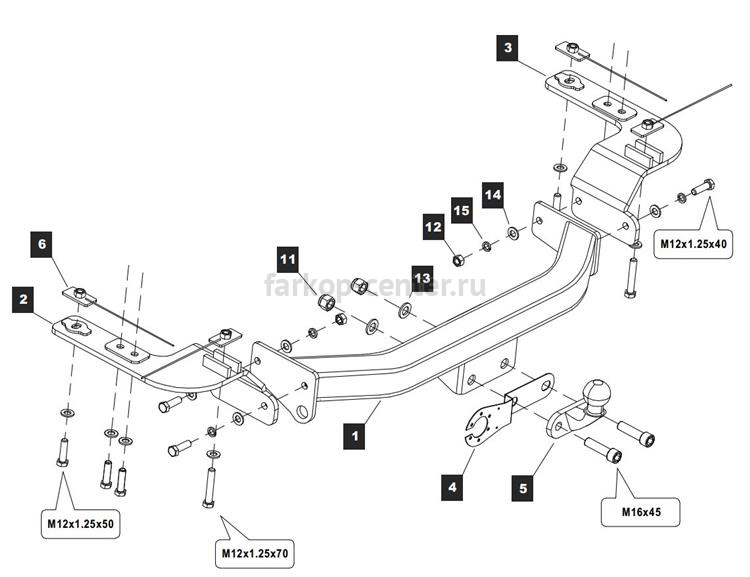 3

14

15

12

M12x1.25x40

6

11

13

farkopcenter.ru

2

1

4

5

M16x45

M12x1.25x50

M12x1.25x70