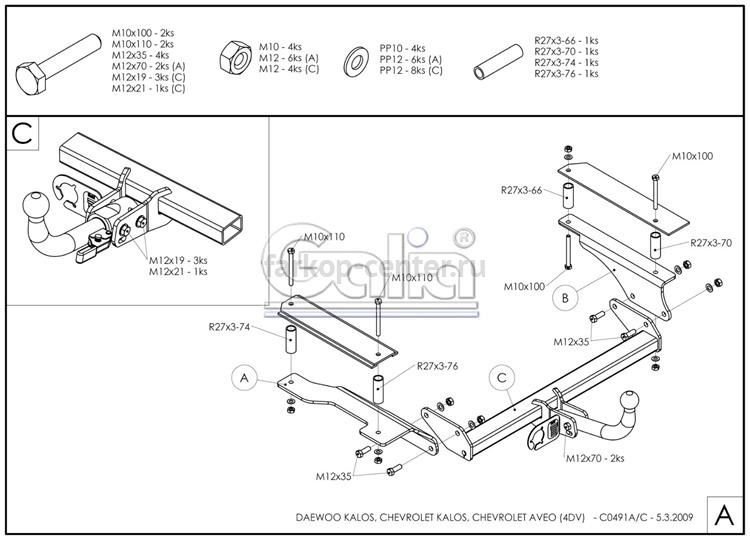 M10x100 - 2ks
M10x110 - 2ks
M12x35 - 4ks
M12x70 - 2ks (A)
M12x19 - 3ks (C)
M12x21 - 1ks (C)

M10 - 4ks
M12 - 6ks (A)
M12 - 4ks (C)

PP10 - 4ks
PP12 - 6ks (A)
PP12 - 8ks (C)

R27x3-66 - 1ks
R27x3-70 - 1ks
R27x3-74 - 1ks
R27x3-76 - 1ks

C

M12x19 - 3ks
M12x21 - 1ks

Galia ®
farkop-center.ru

M10x110
M10x110
R27x3-74
R27x3-76
A
M12x35
R27x3-66
M10x100
R27x3-70
M10x100
B
M12x35
C
M12x70 - 2ks

DAEWOO KALOS, CHEVROLET KALOS, CHEVROLET AVEO (4DV) - C0491A/C - 5.3.2009

A