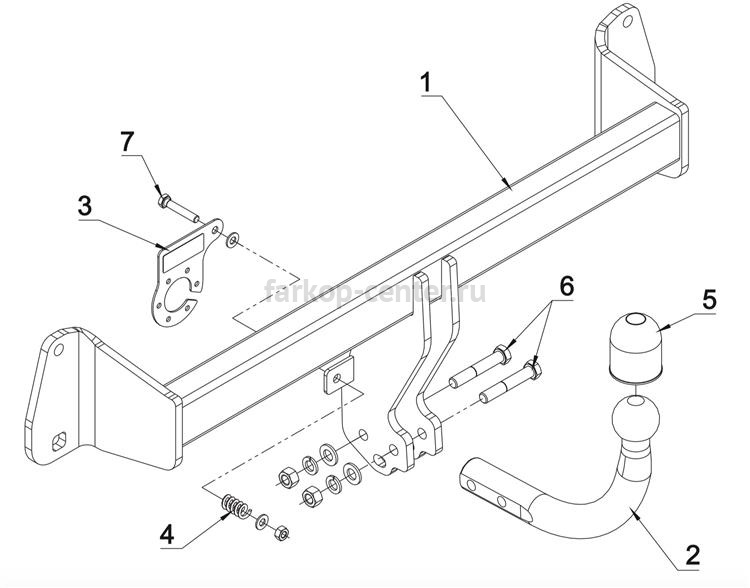 1
7
3
farkop-center.ru
6
5
4
2