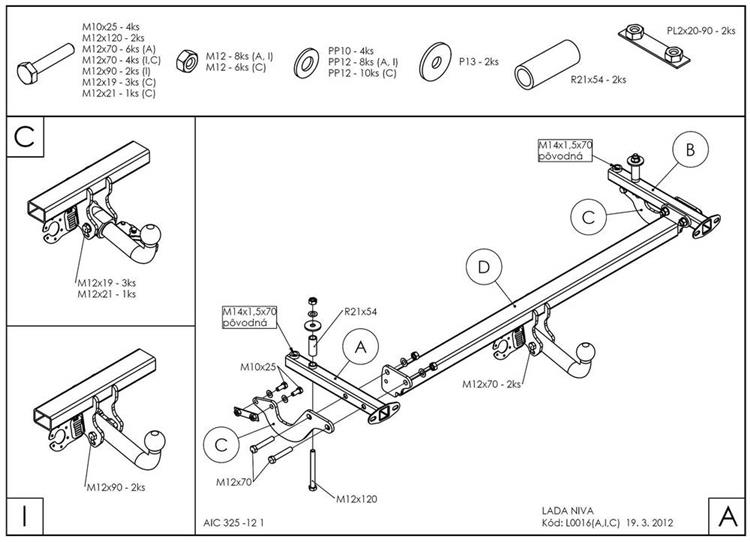 M10x25 - 4ks
M12x120 - 2ks
M12x70 - 6ks (A)
M12x70 - 4ks (I,C)
M12x90 - 2ks (I)
M12x19 - 3ks (C)
M12x21 - 1ks (C)

M12 - 8ks (A, I)
M12 - 6ks (C)

PP10 - 4ks
PP12 - 8ks (A, I)
PP12 - 10ks (C)

P13 - 2ks

R21x54 - 2ks

PL2x20-90 - 2ks

C

M12x19 - 3ks
M12x21 - 1ks

M12x90 - 2ks

I

M14x1,5x70
pôvodná

B

C

D

M14x1,5x70
pôvodná

R21x54

A

M10x25

M12x70 - 2ks

C

M12x70

M12x120

AIC 325 -12 1

LADA NIVA
Kód: L0016(A,I,C) 19. 3. 2012

A