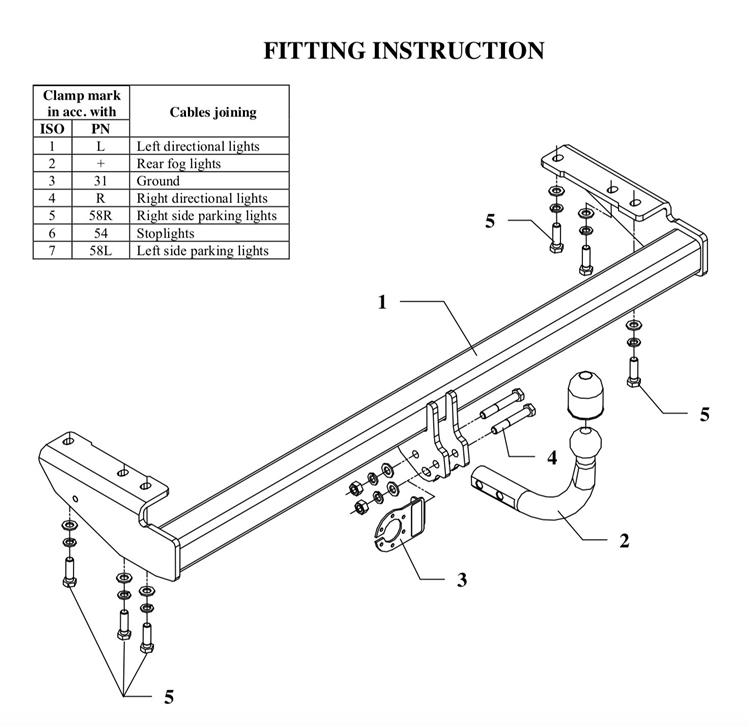 FITTING INSTRUCTION

| Clamp mark in acc. with ISO | Clamp mark in acc. with PN | Cables joining |
|---|---|---|
| 1 | L | Left directional lights |
| 2 | + | Rear fog lights |
| 3 | 31 | Ground |
| 4 | R | Right directional lights |
| 5 | 58R | Right side parking lights |
| 6 | 54 | Stoplights |
| 7 | 58L | Left side parking lights |

5

1

5

4

2

3

5