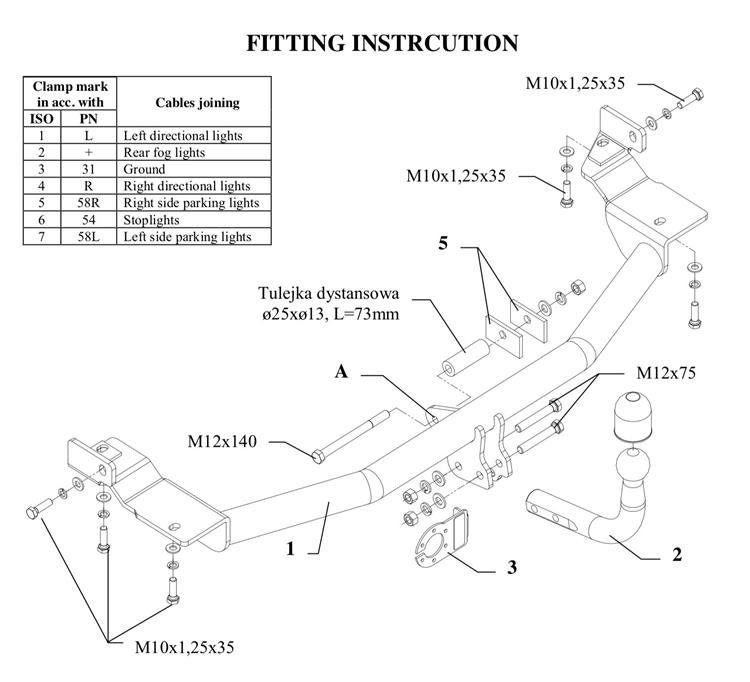 FITTING INSTRCUTION

| Clamp mark in acc. with | | Cables joining |
|---|---|---|
| ISO | PN | |
| 1 | L | Left directional lights |
| 2 | + | Rear fog lights |
| 3 | 31 | Ground |
| 4 | R | Right directional lights |
| 5 | 58R | Right side parking lights |
| 6 | 54 | Stoplights |
| 7 | 58L | Left side parking lights |

M10x1,25x35

M10x1,25x35

5

Tulejka dystansowa
ø25xø13, L=73mm

A

M12x75

M12x140

1

3

2

M10x1,25x35