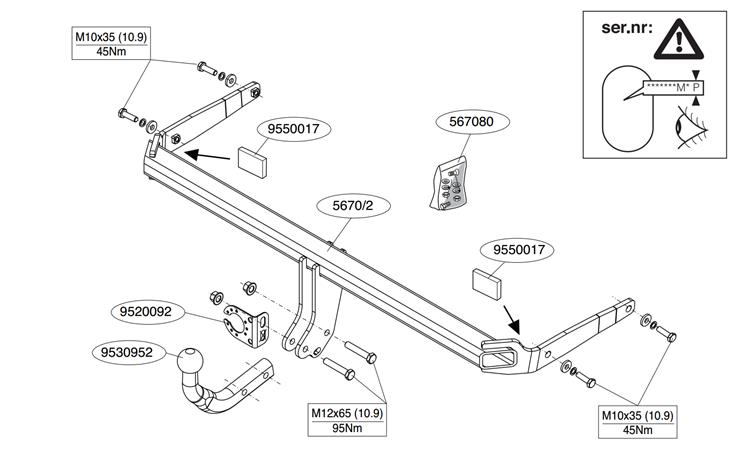 M10x35 (10.9)
45Nm

ser.nr:

*******M* P

9550017

567080

5670/2

9550017

9520092

9530952

M12x65 (10.9)
95Nm

M10x35 (10.9)
45Nm