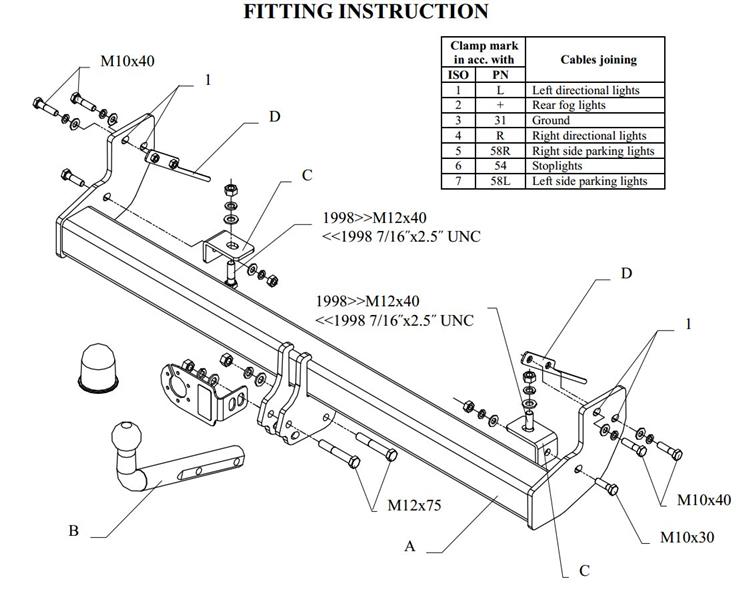 FITTING INSTRUCTION

| Clamp mark in acc. with ISO | Clamp mark in acc. with PN | Cables joining |
|---|---|---|
| 1 | L | Left directional lights |
| 2 | + | Rear fog lights |
| 3 | 31 | Ground |
| 4 | R | Right directional lights |
| 5 | 58R | Right side parking lights |
| 6 | 54 | Stoplights |
| 7 | 58L | Left side parking lights |

M10x40
1
D
C
1998>>M12x40
<<1998 7/16″x2.5″ UNC
1998>>M12x40
<<1998 7/16″x2.5″ UNC
D
1
M12x75
M10x40
M10x30
B
A
C