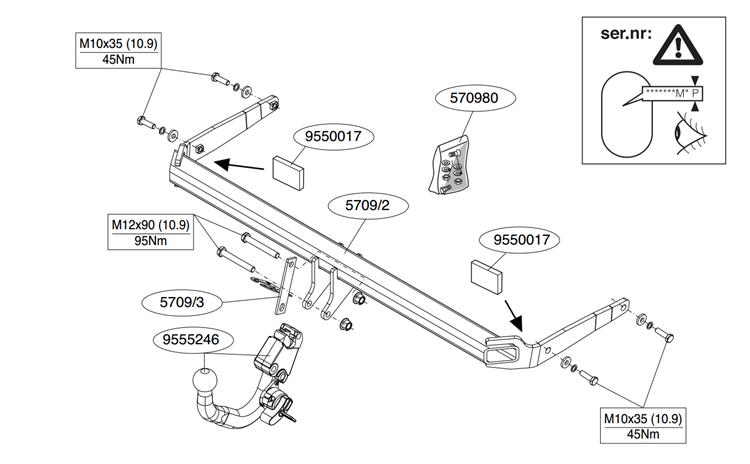 M10x35 (10.9)
45Nm

ser.nr:

*******M* P

570980

9550017

5709/2

M12x90 (10.9)
95Nm

9550017

5709/3

9555246

M10x35 (10.9)
45Nm