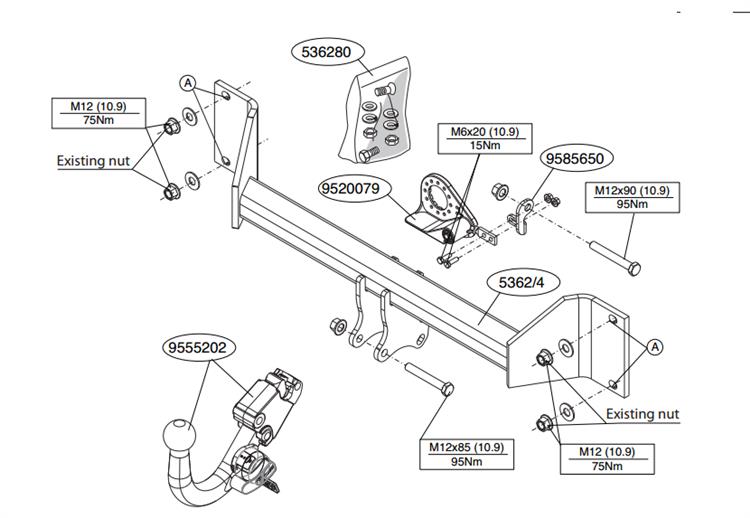 536280

A

M12 (10.9)
75Nm

Existing nut

M6x20 (10.9)
15Nm

9585650

9520079

M12x90 (10.9)
95Nm

5362/4

A

9555202

Existing nut

M12x85 (10.9)
95Nm

M12 (10.9)
75Nm