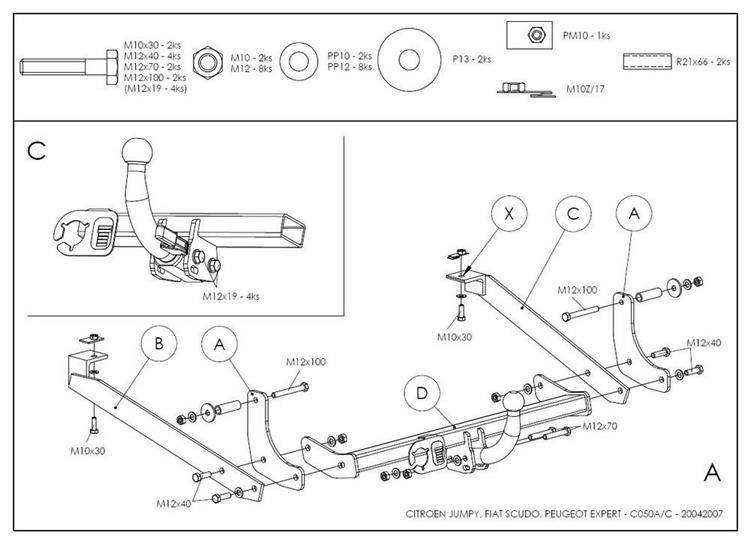 M10x30 - 2ks
M12x40 - 4ks
M12x70 - 2ks
M12x100 - 2ks
(M12x19 - 4ks)

M10 - 2ks
M12 - 8ks

PP10 - 2ks
PP12 - 8ks

P13 - 2ks

PM10 - 1ks

M10Z/17

R21x66 - 2ks

C

M12x19 - 4ks

X

C

A

M12x100

M10x30

M12x40

B

A

M12x100

D

M12x70

M10x30

M12x40

A

CITROEN JUMPY, FIAT SCUDO, PEUGEOT EXPERT - C050A/C - 20042007