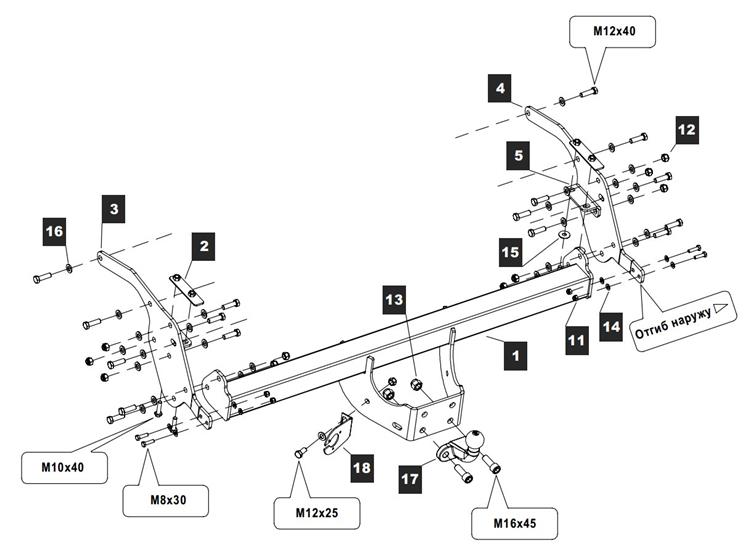 M12x40

4

12

5

3

16

2

15

13

11

14

Отгиб наружу

1

M10x40

M8x30

18

17

M12x25

M16x45