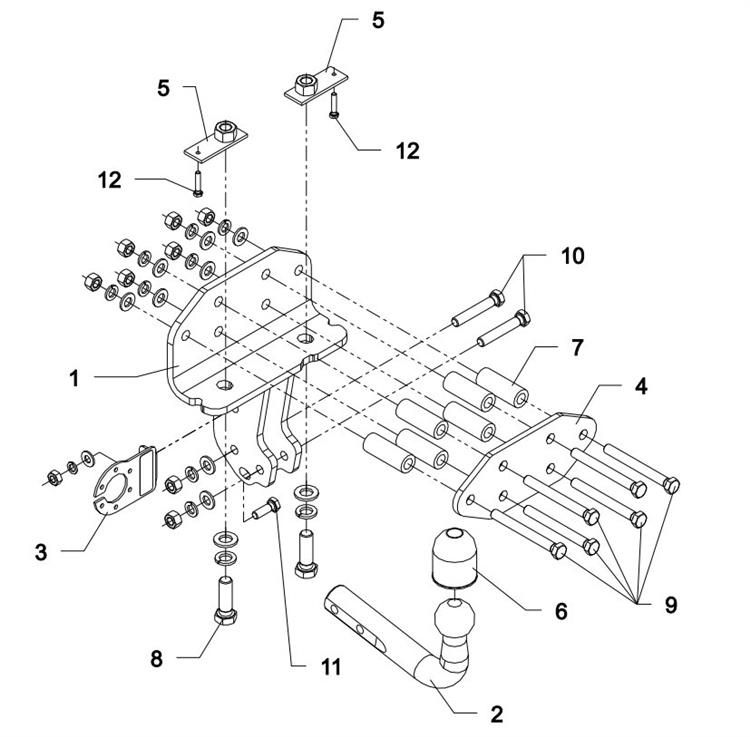 5
5
12
12
10
7
1
4
3
6
9
8
11
2