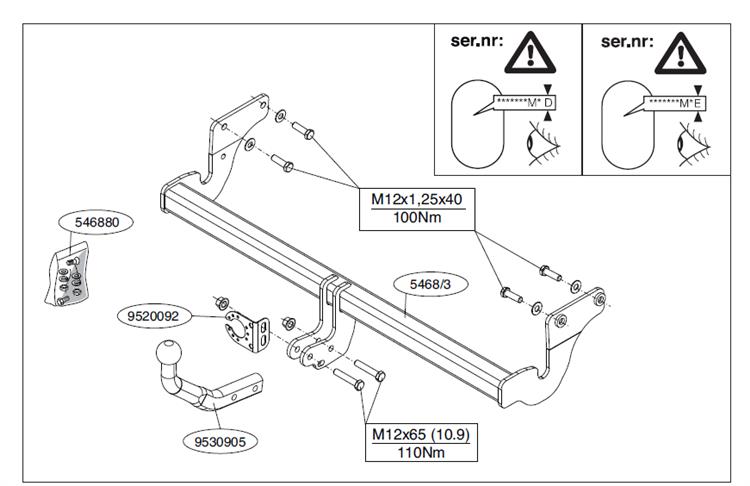 ser.nr:

*******M* D

ser.nr:

*******M*E

M12x1,25x40
100Nm

546880

5468/3

9520092

9530905

M12x65 (10.9)
110Nm