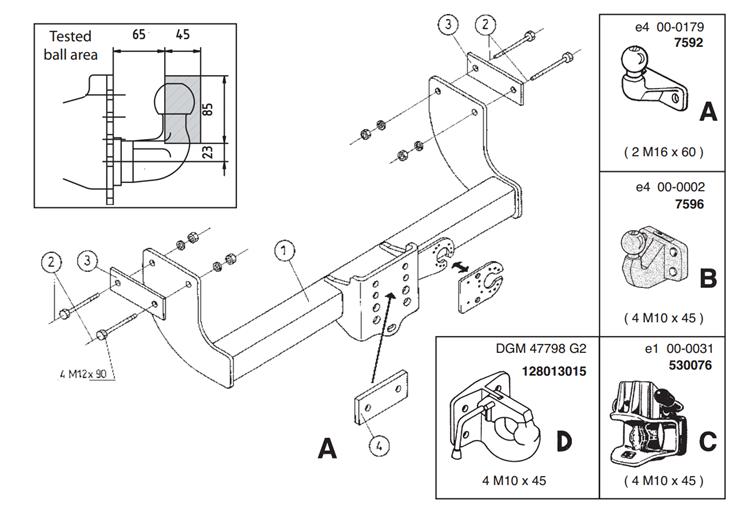 Tested ball area

65

45

85

23

3

2

2

3

1

4 M12x 90

4

A

e4 00-0179
7592

A

( 2 M16 x 60 )

e4 00-0002
7596

B

( 4 M10 x 45 )

DGM 47798 G2
128013015

D

4 M10 x 45

e1 00-0031
530076

C

( 4 M10 x 45 )