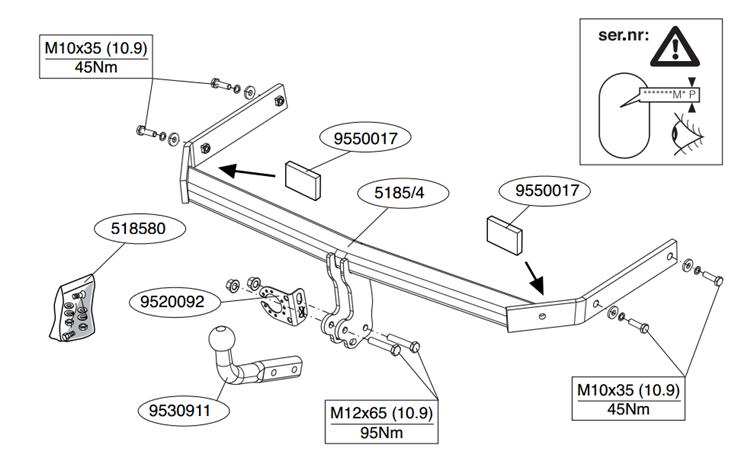 M10x35 (10.9)
45Nm

ser.nr:

*******M* P

9550017

5185/4

9550017

518580

9520092

9530911

M12x65 (10.9)
95Nm

M10x35 (10.9)
45Nm