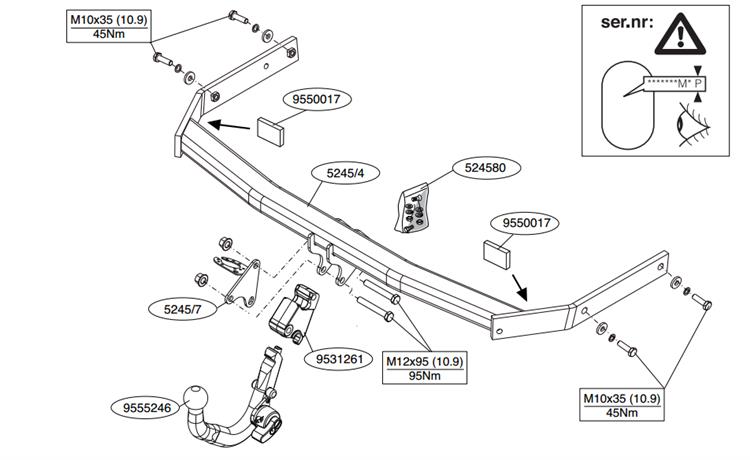 M10x35 (10.9)
45Nm

ser.nr:

*******M* P

9550017

5245/4

524580

9550017

5245/7

9531261

M12x95 (10.9)
95Nm

9555246

M10x35 (10.9)
45Nm