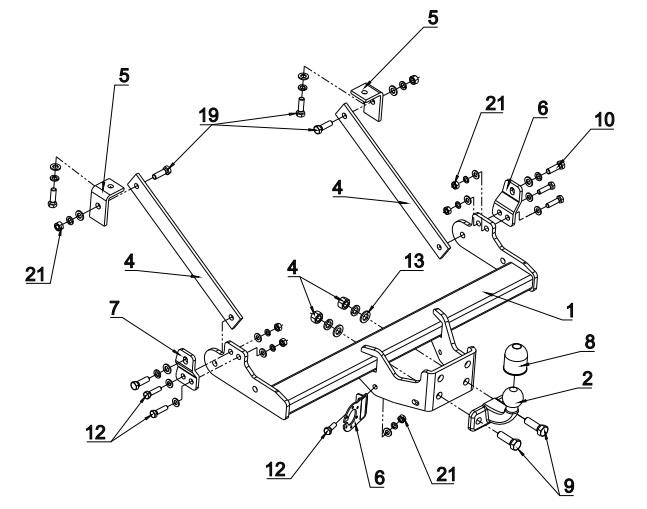 5
5
19
21
6
10
4
21
4
4
13
1
7
8
2
12
12
6
21
9