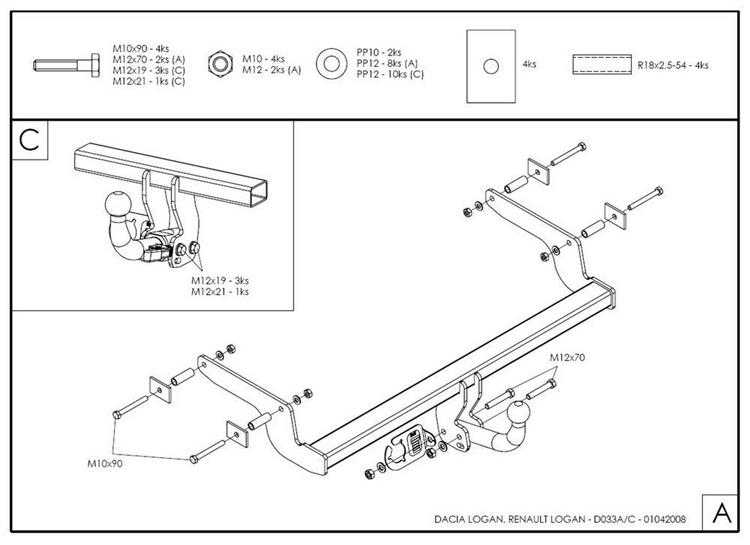 M10x90 - 4ks
M12x70 - 2ks (A)
M12x19 - 3ks (C)
M12x21 - 1ks (C)

M10 - 4ks
M12 - 2ks (A)

PP10 - 2ks
PP12 - 8ks (A)
PP12 - 10ks (C)

4ks

R18x2,5-54 - 4ks

C

M12x19 - 3ks
M12x21 - 1ks

M12x70

M10x90

DACIA LOGAN, RENAULT LOGAN - D033A/C - 01042008

A