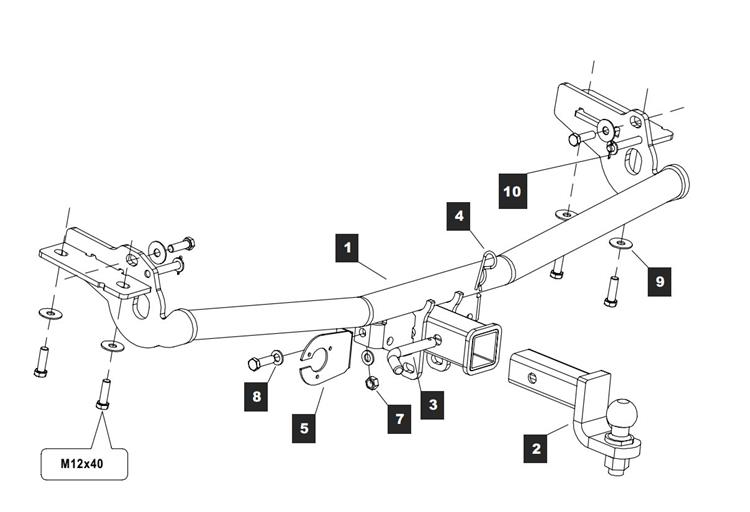 10
4
1
9
8
5
7
3
2
M12x40