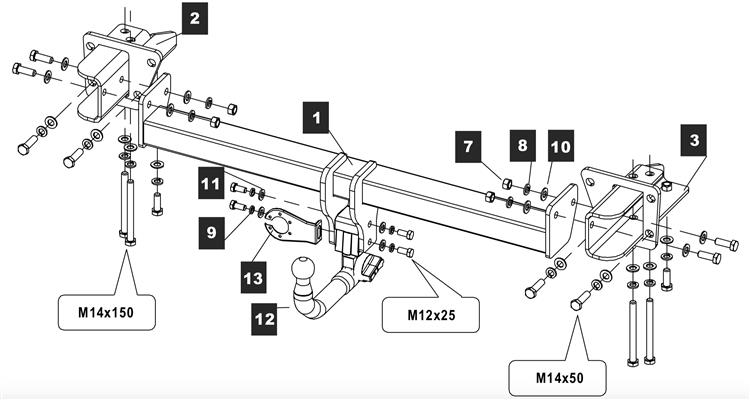 2

1

7

8

10

3

11

9

13

12

M14x150

M12x25

M14x50