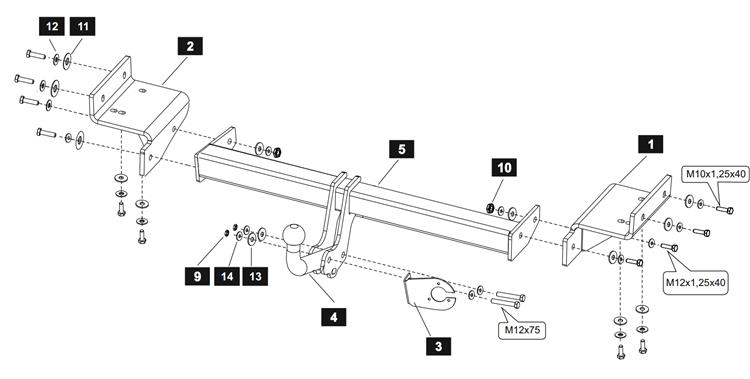 12
11
2
5
10
1
M10x1,25x40
M12x1,25x40
9
14
13
4
3
M12x75