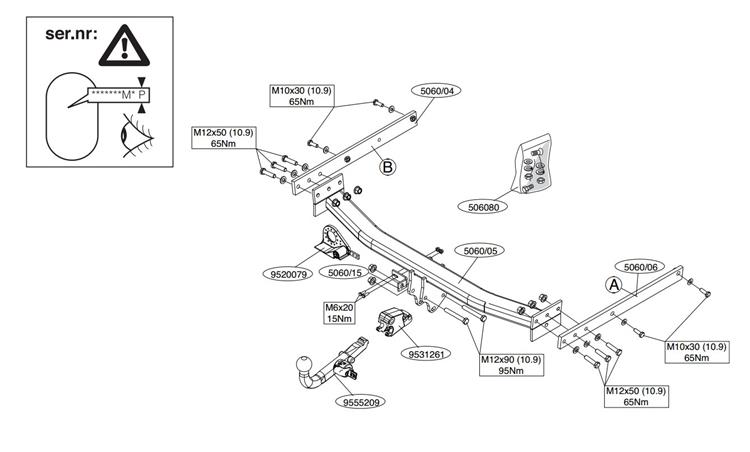 ser.nr:

*******M* P

M10x30 (10.9)
65Nm

5060/04

M12x50 (10.9)
65Nm

B

506080

9520079

5060/15

5060/05

5060/06

A

M6x20
15Nm

9531261

M12x90 (10.9)
95Nm

M10x30 (10.9)
65Nm

M12x50 (10.9)
65Nm

9555209