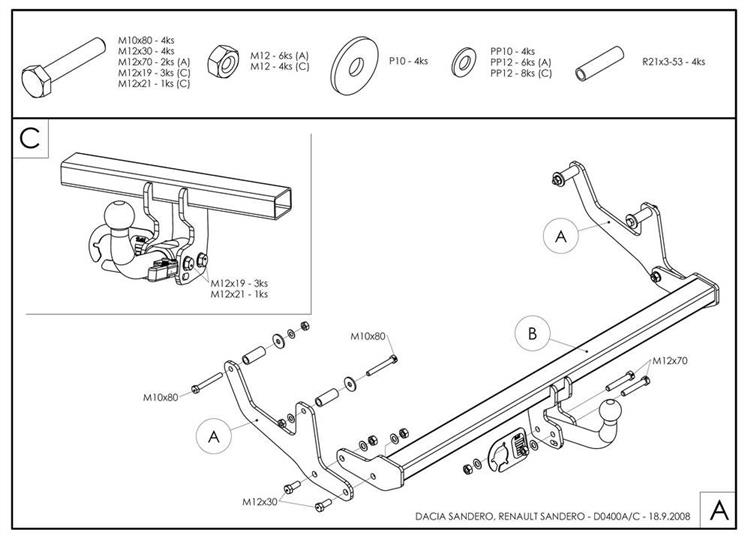 M10x80 - 4ks
M12x30 - 4ks
M12x70 - 2ks (A)
M12x19 - 3ks (C)
M12x21 - 1ks (C)

M12 - 6ks (A)
M12 - 4ks (C)

P10 - 4ks

PP10 - 4ks
PP12 - 6ks (A)
PP12 - 8ks (C)

R21x3-53 - 4ks

C

M12x19 - 3ks
M12x21 - 1ks

A

B

M10x80

M12x70

M10x80

A

M12x30

DACIA SANDERO, RENAULT SANDERO - D0400A/C - 18.9.2008

A