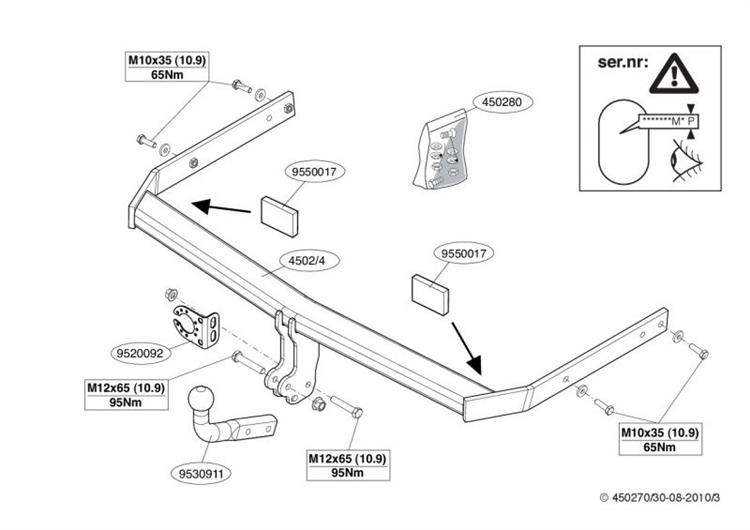 M10x35 (10.9)
65Nm

ser.nr:

*******M* P

450280

9550017

4502/4

9550017

9520092

M12x65 (10.9)
95Nm

9530911

M12x65 (10.9)
95Nm

M10x35 (10.9)
65Nm

© 450270/30-08-2010/3