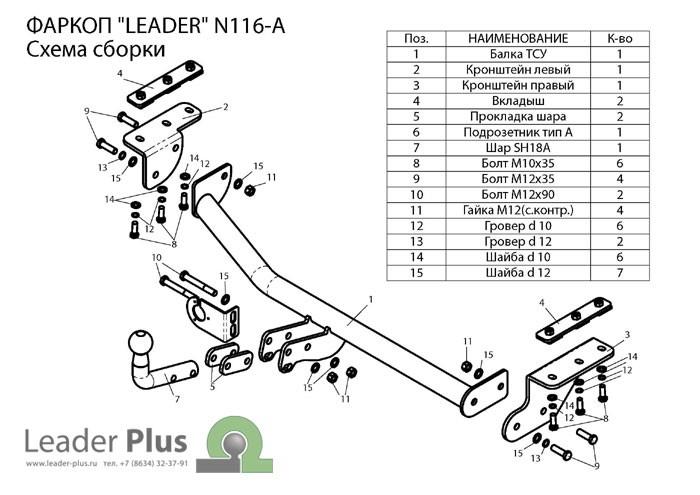 ФАРКОП "LEADER" N116-A
Схема сборки

| Поз. | НАИМЕНОВАНИЕ | К-во |
|---|---|---|
| 1 | Балка ТСУ | 1 |
| 2 | Кронштейн левый | 1 |
| 3 | Кронштейн правый | 1 |
| 4 | Вкладыш | 2 |
| 5 | Прокладка шара | 2 |
| 6 | Подрозетник тип А | 1 |
| 7 | Шар SH18A | 1 |
| 8 | Болт М10х35 | 6 |
| 9 | Болт М12х35 | 4 |
| 10 | Болт М12х90 | 2 |
| 11 | Гайка М12(с.контр.) | 4 |
| 12 | Гровер d 10 | 6 |
| 13 | Гровер d 12 | 2 |
| 14 | Шайба d 10 | 6 |
| 15 | Шайба d 12 | 7 |

4
9
2
13
15
14
12
15
11
14
12
8
10
15
1
7
5
15
11
11
15
4
3
14
12
14
12
8
15
13
9

Leader Plus
www.leader-plus.ru тел. +7 (8634) 32-37-91