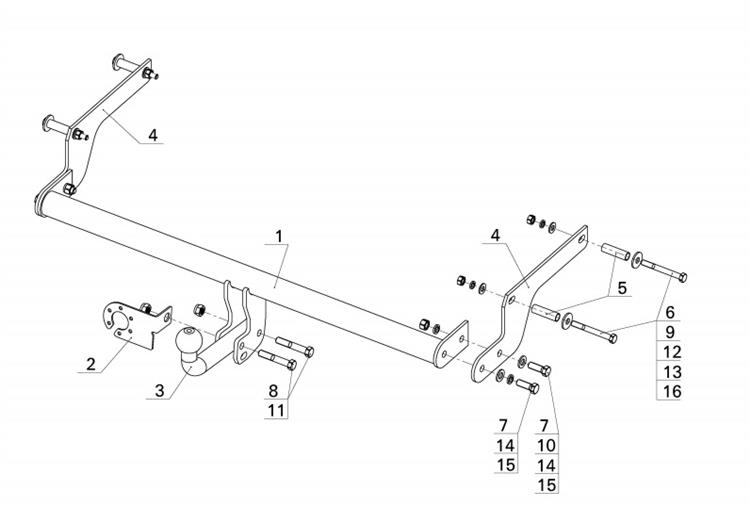 4

1

4

5

6
9
12
13
16

2

3

8
11

7
14
15

7
10
14
15