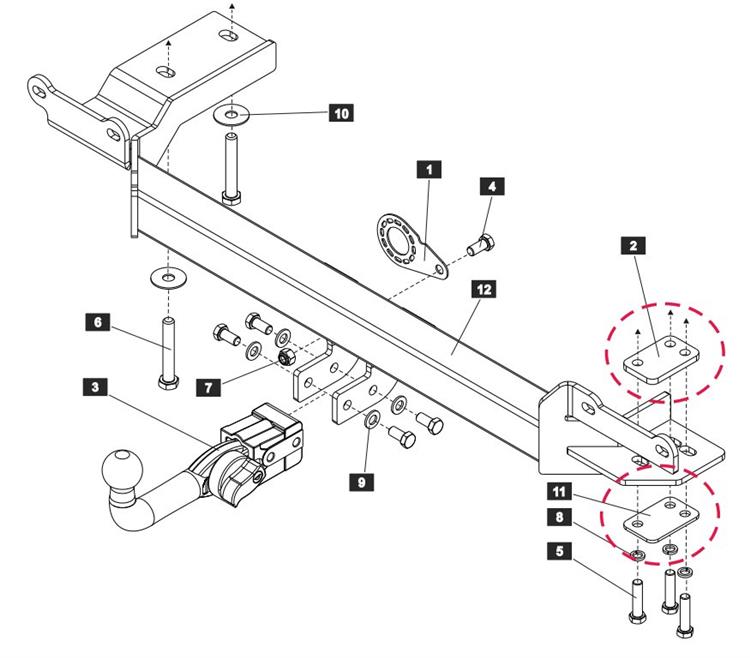 10
1
4
2
12
6
7
3
9
11
8
5